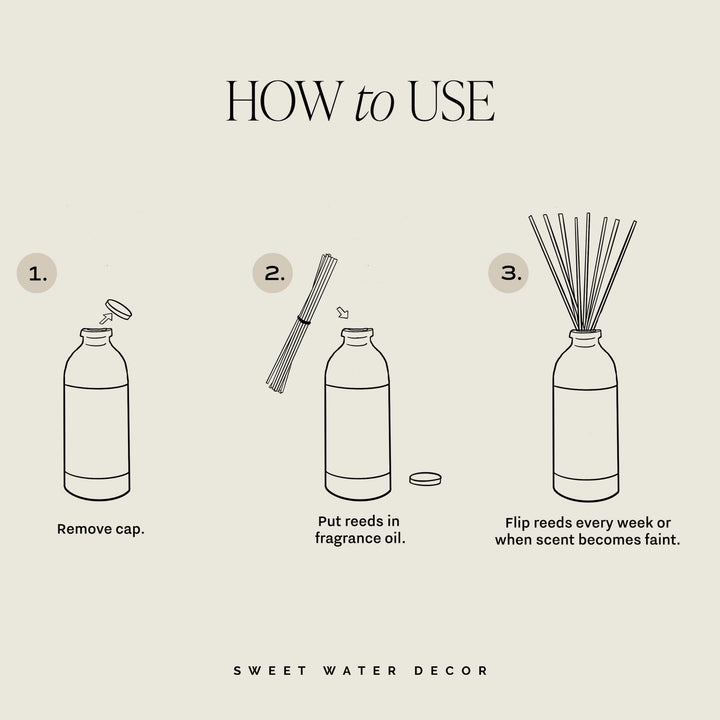 HOW to USE

1.

Remove cap.

2.

Put reeds in fragrance oil.

3.

Flip reeds every week or when scent becomes faint.

SWEET WATER DECOR