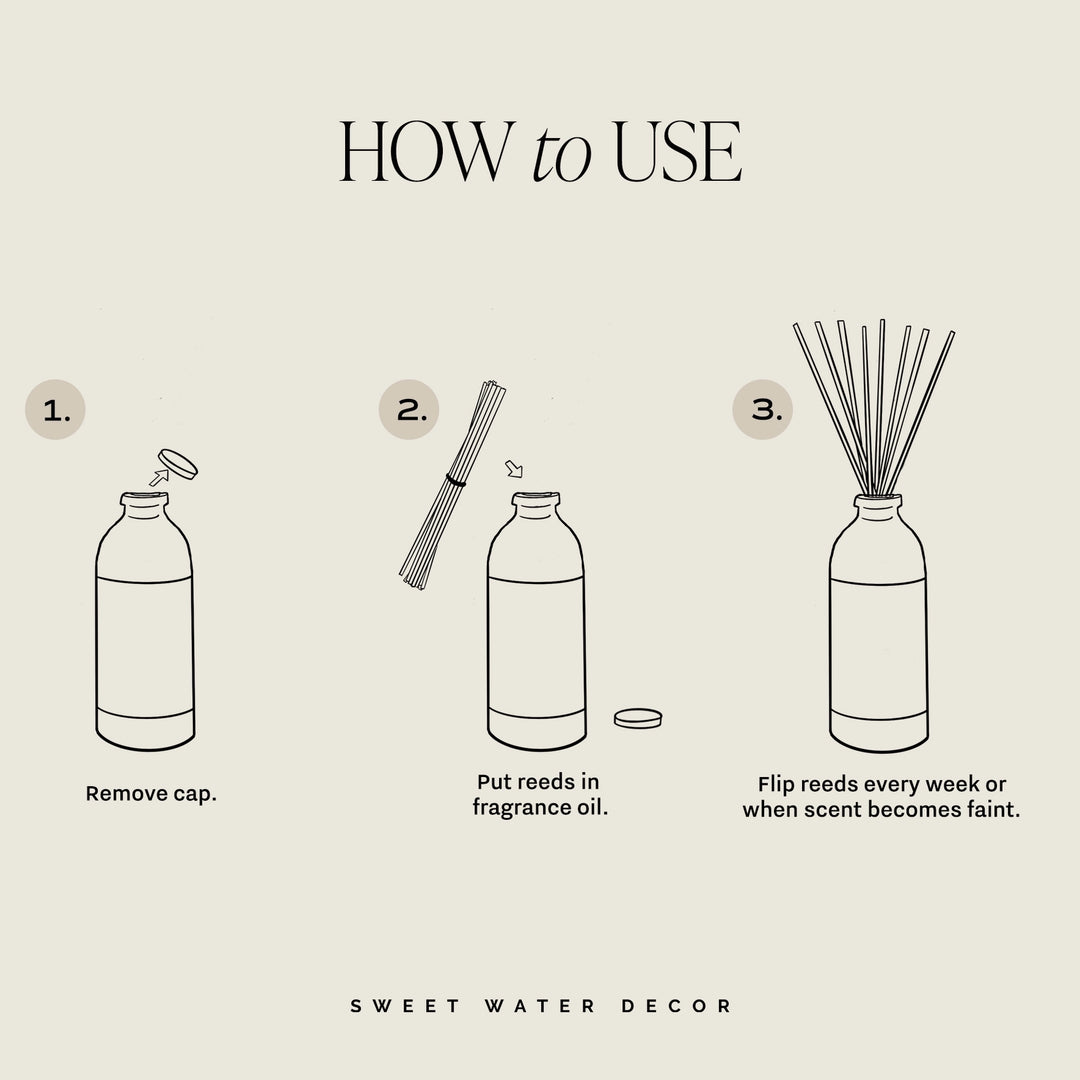 HOW to USE

1.

Remove cap.

2.

Put reeds in fragrance oil.

3.

Flip reeds every week or when scent becomes faint.

SWEET WATER DECOR